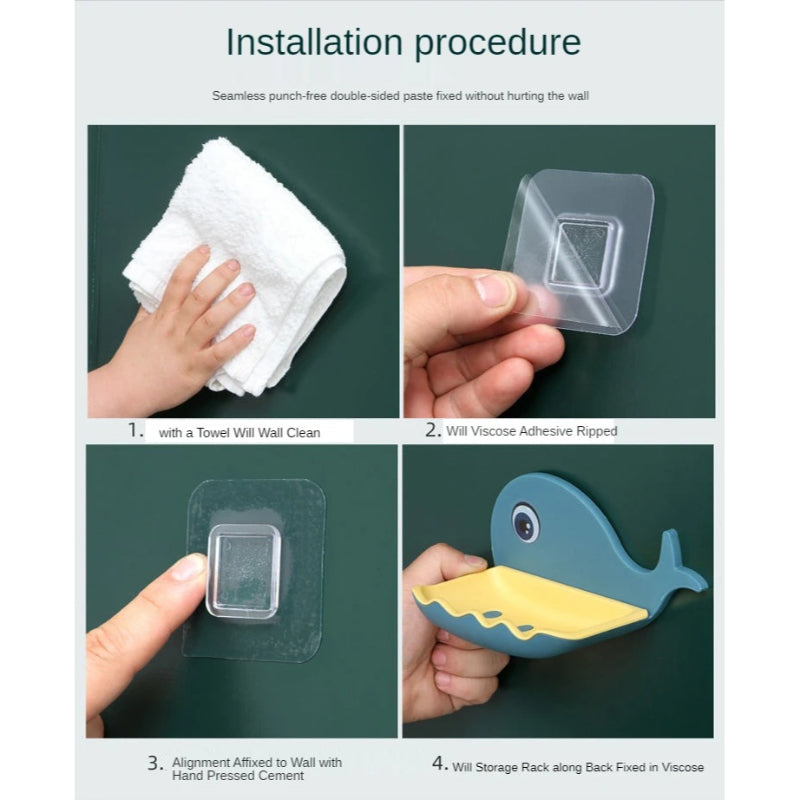 Installation procedure

Seamless punch-free double-sided paste fixed without hurting the wall

1. with a Towel Will Wall Clean

2. Will Viscose Adhesive Ripped

3. Alignment Affixed to Wall with Hand Pressed Cement

4. Will Storage Rack along Back Fixed in Viscose